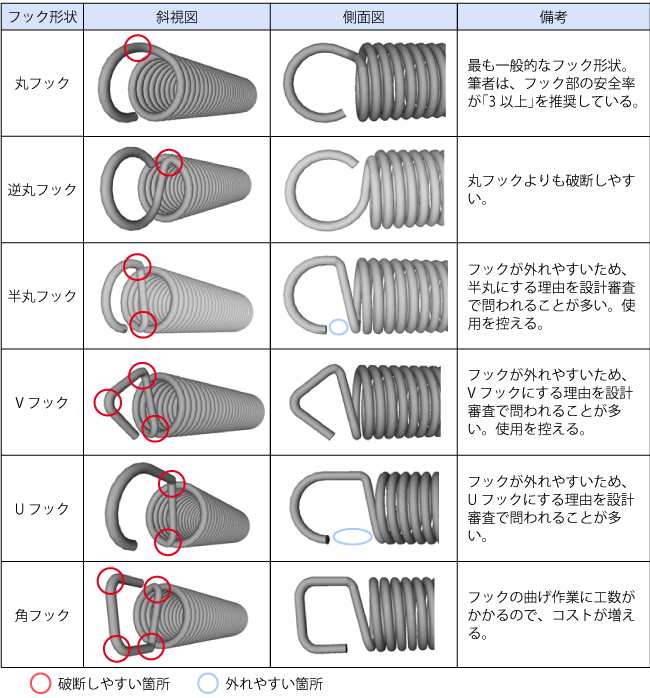 | フック形状 | 斜視図 | 側面図 | 備考 |
|---|---|---|---|
| 丸フック | | | 最も一般的なフック形状。筆者は、フック部の安全率が「3 以上」を推奨している。 |
| 逆丸フック | | | 丸フックよりも破断しやすい。 |
| 半丸フック | | | フックが外れやすいため、半丸にする理由を設計審査で問われることが多い。使用を控える。 |
| V フック | | | フックが外れやすいため、V フックにする理由を設計審査で問われることが多い。使用を控える。 |
| U フック | | | フックが外れやすいため、U フックにする理由を設計審査で問われることが多い。 |
| 角フック | | | フックの曲げ作業に工数がかかるので、コストが増える。 |

破断しやすい箇所　外れやすい箇所